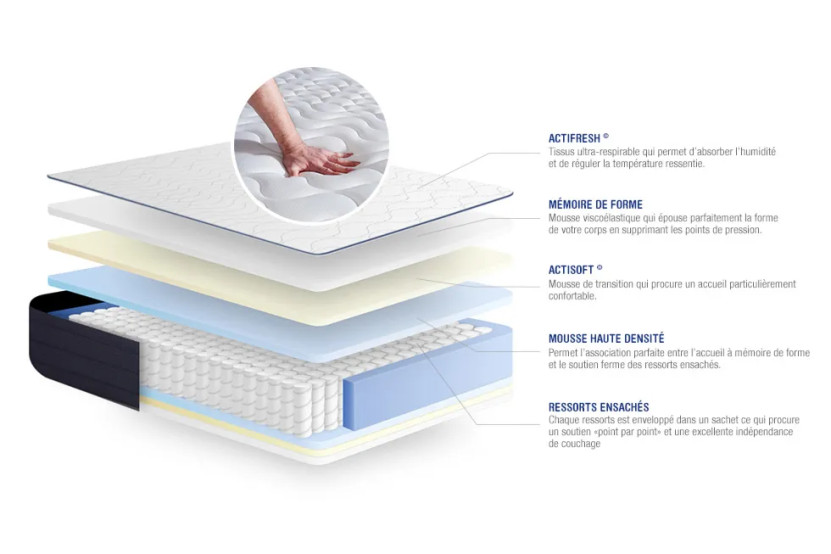 ACTIFRESH ©
Tissus ultra-respirable qui permet d'absorber l'humidité et de réguler la température ressentie.

MÉMOIRE DE FORME
Mousse viscoélastique qui épouse parfaitement la forme de votre corps en supprimant les points de pression.

ACTISOFT ©
Mousse de transition qui procure un accueil particulièrement confortable.

MOUSSE HAUTE DENSITÉ
Permet l'association parfaite entre l'accueil à mémoire de forme et le soutien ferme des ressorts ensachés.

RESSORTS ENSACHÉS
Chaque ressorts est enveloppé dans un sachet ce qui procure un soutien «point par point» et une excellente indépendance de couchage